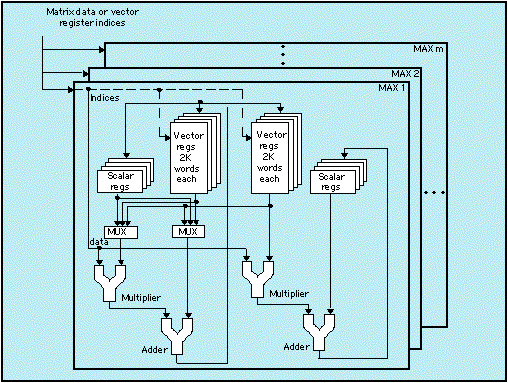 Matrix data or vector register indices

MAX m

MAX 2

MAX 1

Indices

Vector regs 2K words each

Vector regs 2K words each

Scalar regs

Scalar regs

MUX

MUX

data

Multiplier

Multiplier

Adder

Adder